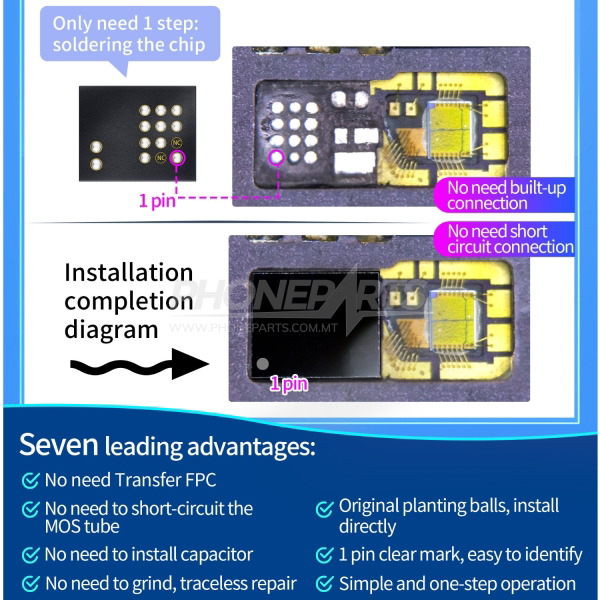 Only need 1 step: soldering the chip

NC

NC

1 pin

No need built-up connection

No need short circuit connection

Installation completion diagram

PHONEPARTS
WWW.PHONEPARTS.COM.MT

1 pin

Seven leading advantages:

No need Transfer FPC

No need to short-circuit the MOS tube

No need to install capacitor

No need to grind, traceless repair

Original planting balls, install directly

1 pin clear mark, easy to identify

Simple and one-step operation