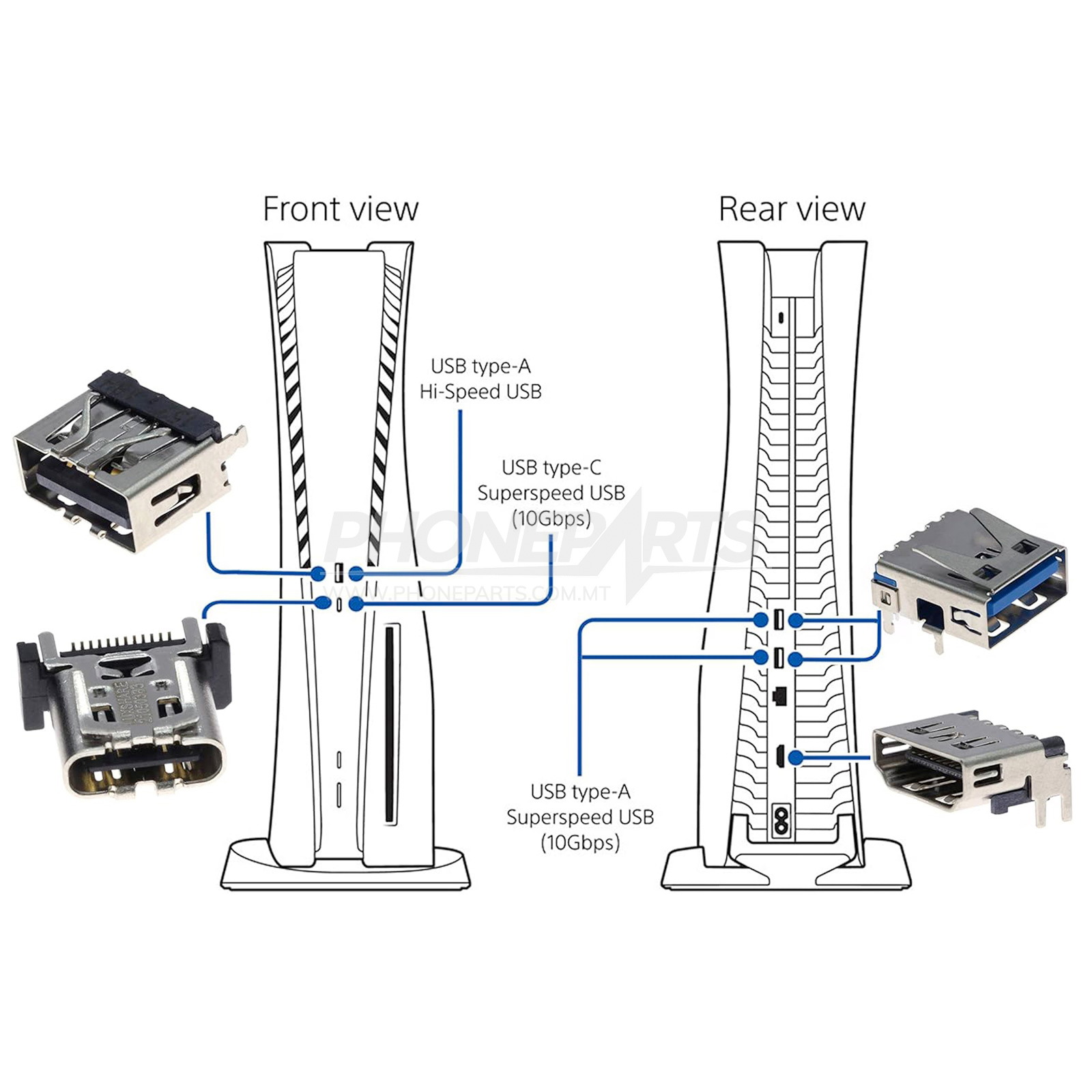 Front view

Rear view

USB type-A
Hi-Speed USB

USB type-C
Superspeed USB
(10Gbps)

PHONEPARTS
WWW.PHONEPARTS.COM.MT

USB type-A
Superspeed USB
(10Gbps)