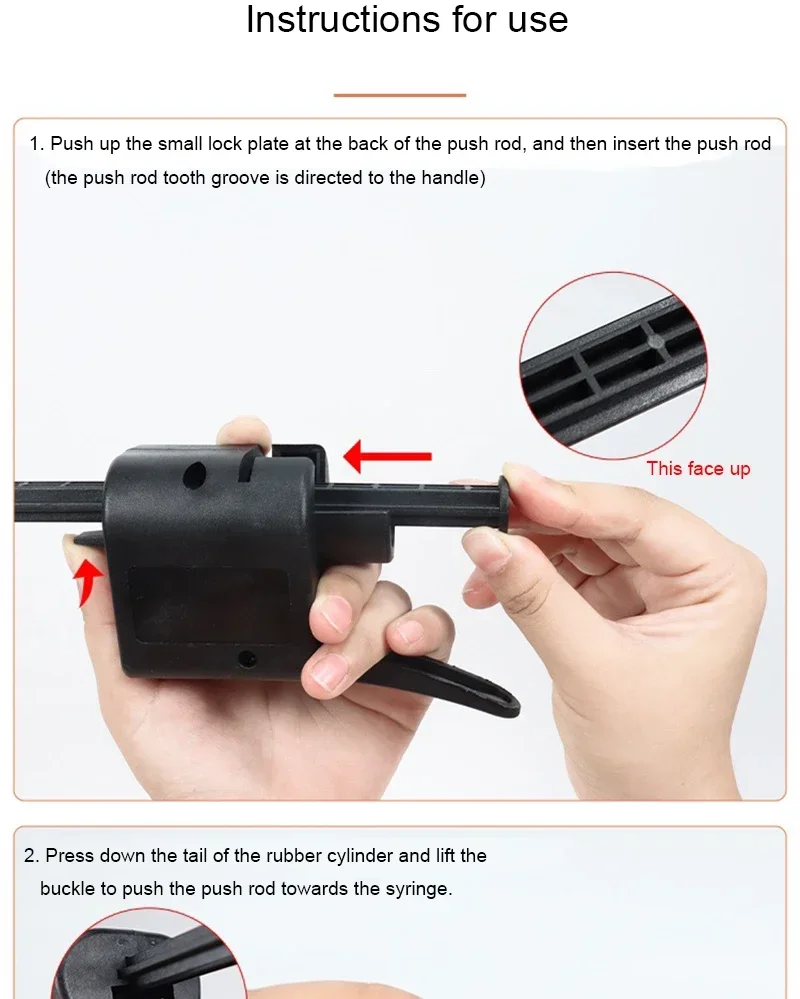 Instructions for use

1. Push up the small lock plate at the back of the push rod, and then insert the push rod (the push rod tooth groove is directed to the handle)

This face up

2. Press down the tail of the rubber cylinder and lift the buckle to push the push rod towards the syringe.